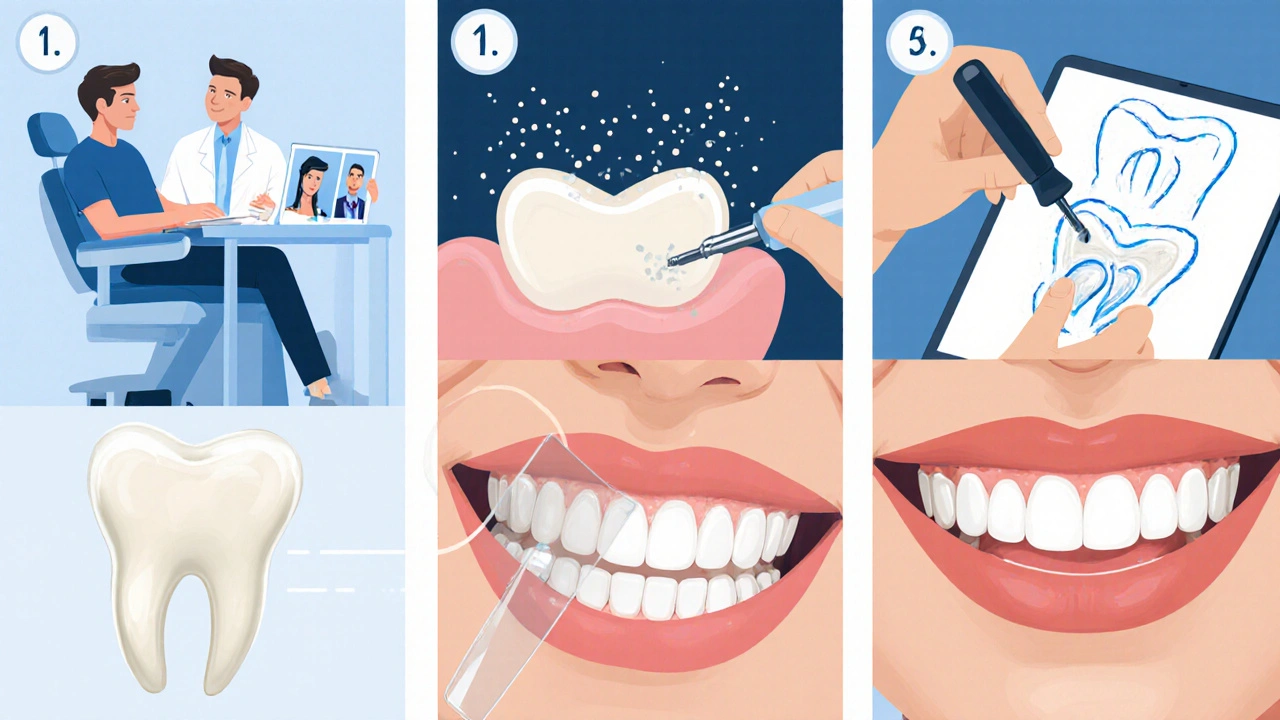 1.

1.

5.